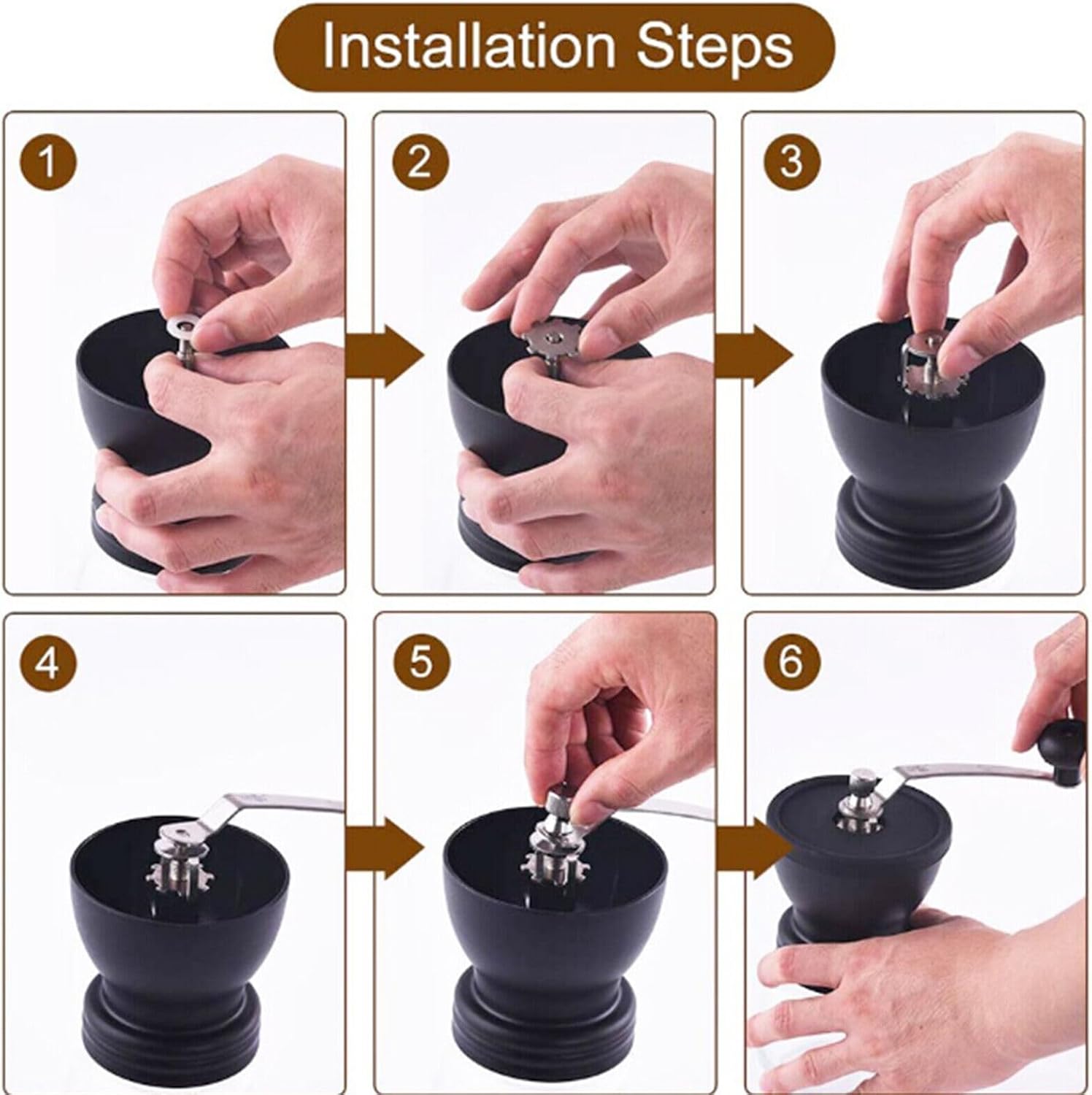 Installation Steps

1

2

3

4

5

6